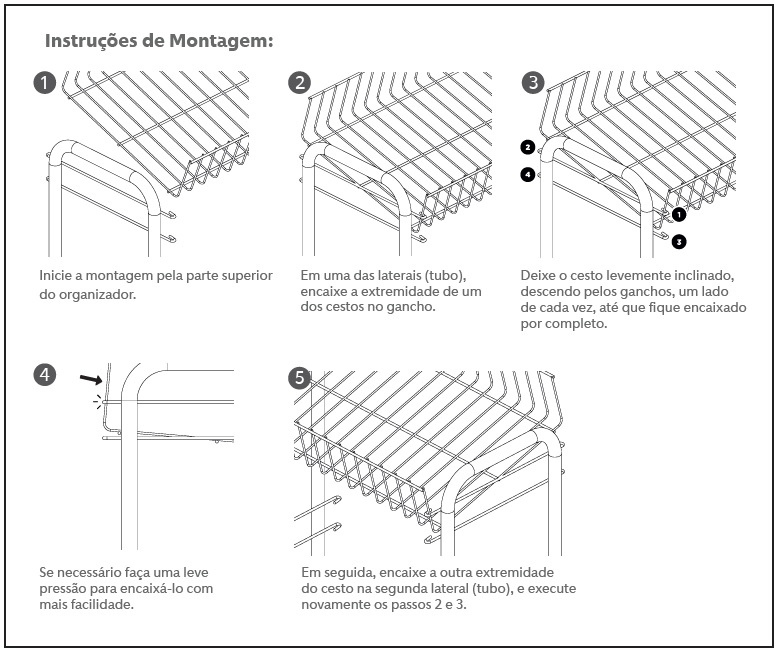 Instruções de Montagem:

1

Inicie a montagem pela parte superior do organizador.

2

Em uma das laterais (tubo), encaixe a extremidade de um dos cestos no gancho.

3

2

4

1

3

Deixe o cesto levemente inclinado, descendo pelos ganchos, um lado de cada vez, até que fique encaixado por completo.

4

Se necessário faça uma leve pressão para encaixá-lo com mais facilidade.

5

Em seguida, encaixe a outra extremidade do cesto na segunda lateral (tubo), e execute novamente os passos 2 e 3.