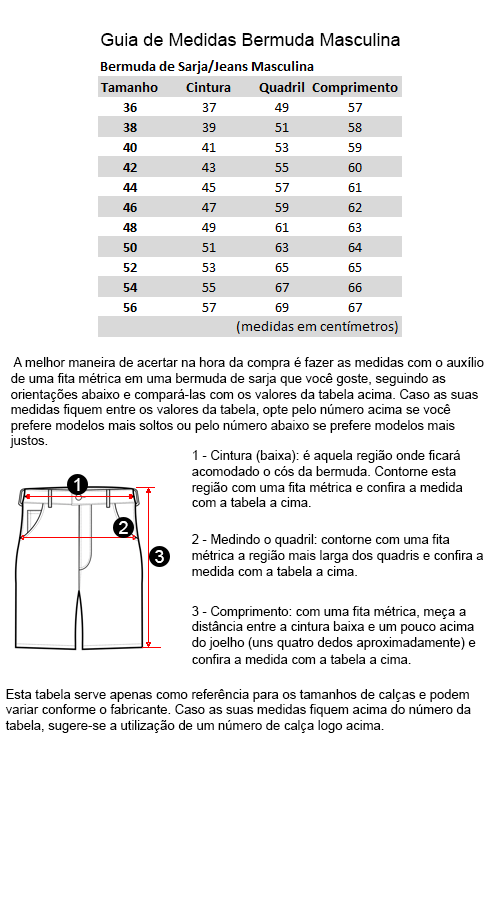 Guia de Medidas Bermuda Masculina

Bermuda de Sarja/Jeans Masculina

| Tamanho | Cintura | Quadril | Comprimento |
|---|---|---|---|
| 36 | 37 | 49 | 57 |
| 38 | 39 | 51 | 58 |
| 40 | 41 | 53 | 59 |
| 42 | 43 | 55 | 60 |
| 44 | 45 | 57 | 61 |
| 46 | 47 | 59 | 62 |
| 48 | 49 | 61 | 63 |
| 50 | 51 | 63 | 64 |
| 52 | 53 | 65 | 65 |
| 54 | 55 | 67 | 66 |
| 56 | 57 | 69 | 67 |

(medidas em centímetros)

A melhor maneira de acertar na hora da compra é fazer as medidas com o auxílio de uma fita métrica em uma bermuda de sarja que você goste, seguindo as orientações abaixo e compará-las com os valores da tabela acima. Caso as suas medidas fiquem entre os valores da tabela, opte pelo número acima se você prefere modelos mais soltos ou pelo número abaixo se prefere modelos mais justos.

1

2

3

1 - Cintura (baixa): é aquela região onde ficará acomodado o cós da bermuda. Contorne esta região com uma fita métrica e confira a medida com a tabela a cima.

2 - Medindo o quadril: contorne com uma fita métrica a região mais larga dos quadris e confira a medida com a tabela a cima.

3 - Comprimento: com uma fita métrica, meça a distância entre a cintura baixa e um pouco acima do joelho (uns quatro dedos aproximadamente) e confira a medida com a tabela a cima.

Esta tabela serve apenas como referência para os tamanhos de calças e podem variar conforme o fabricante. Caso as suas medidas fiquem acima do número da tabela, sugere-se a utilização de um número de calça logo acima.