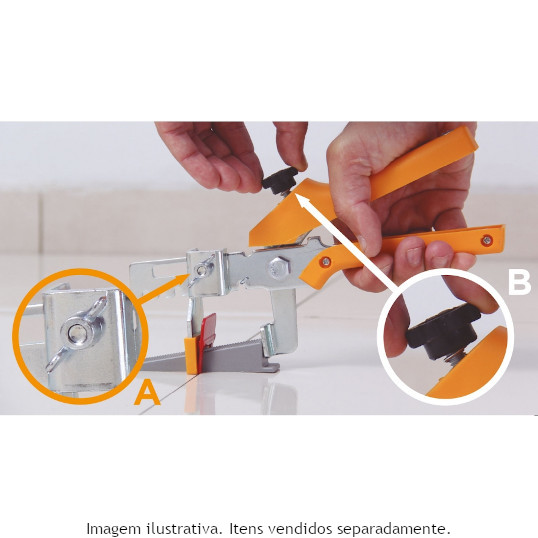 A

B

Imagem ilustrativa. Itens vendidos separadamente.