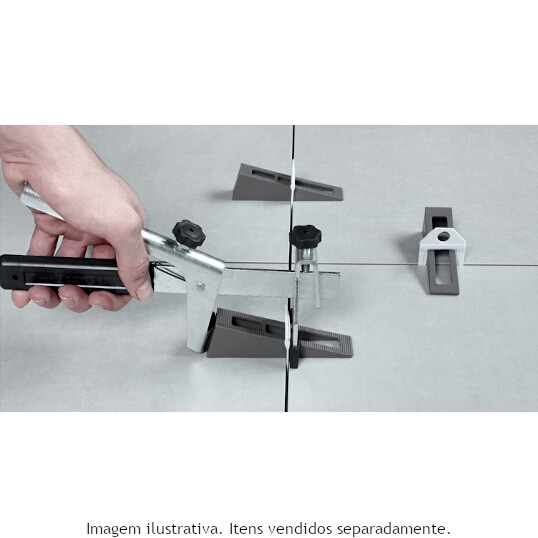 Imagem ilustrativa. Itens vendidos separadamente.